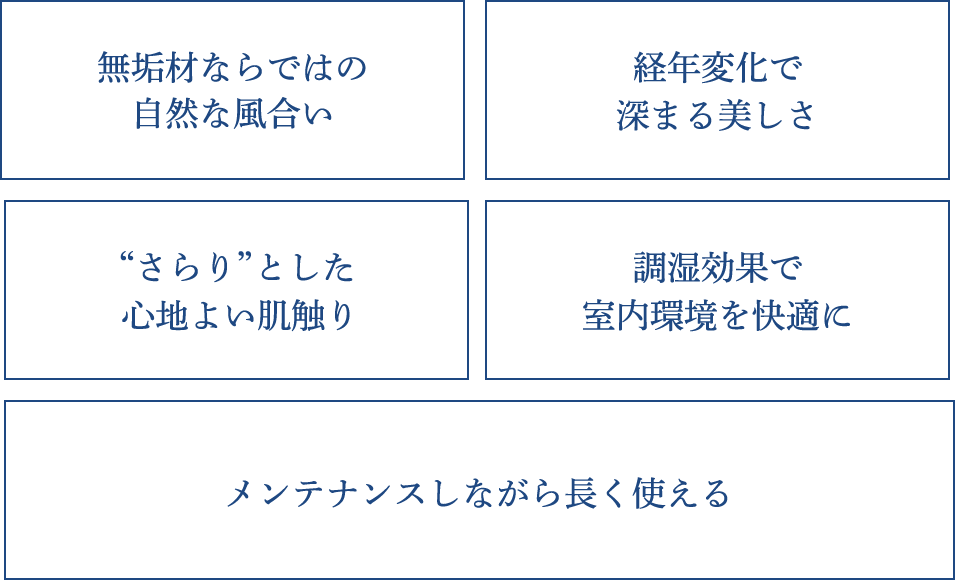 無垢材ならではの
自然な風合い

経年変化で
深まる美しさ

“さらり”とした
心地よい肌触り

調湿効果で
室内環境を快適に

メンテナンスしながら長く使える