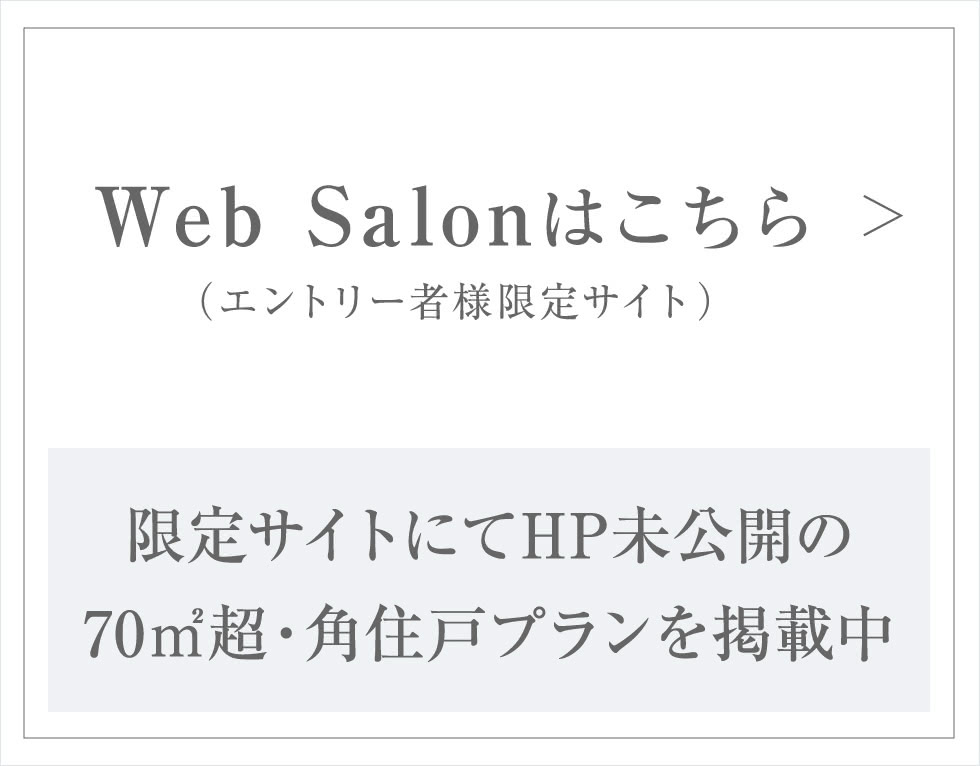 Web Salonはこちら >

(エントリー者様限定サイト)

限定サイトにてHP未公開の

70㎡超・角住戸プランを掲載中