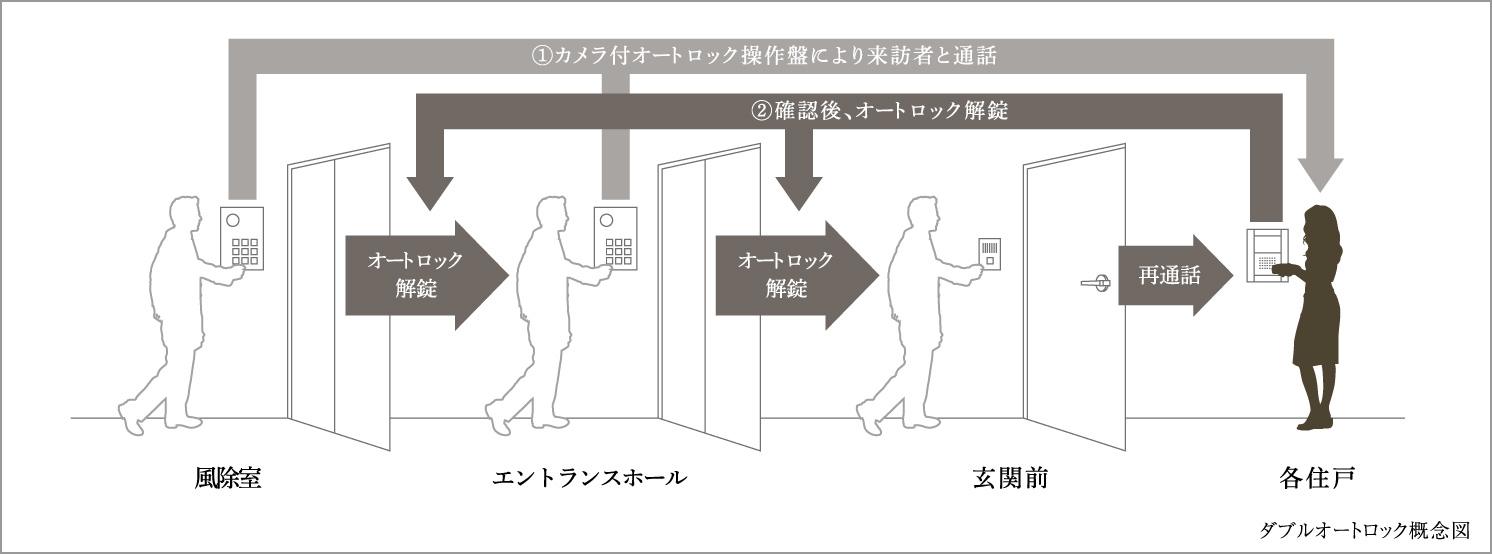 ①カメラ付オートロック操作盤により来訪者と通話

②確認後、オートロック解錠

オートロック解錠

オートロック解錠

再通話

風除室

エントランスホール

玄関前

各住戸

ダブルオートロック概念図