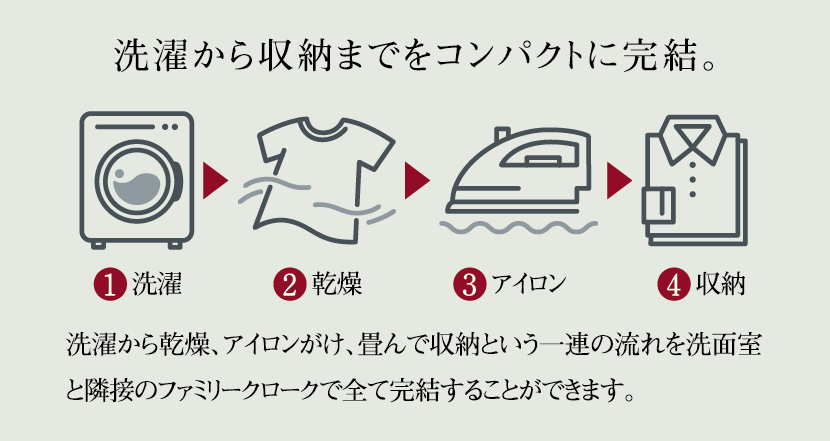 洗濯から収納までをコンパクトに完結。

1 洗濯

2 乾燥

3 アイロン

4 収納

洗濯から乾燥、アイロンがけ、畳んで収納という一連の流れを洗面室と隣接のファミリークロークで全て完結することができます。