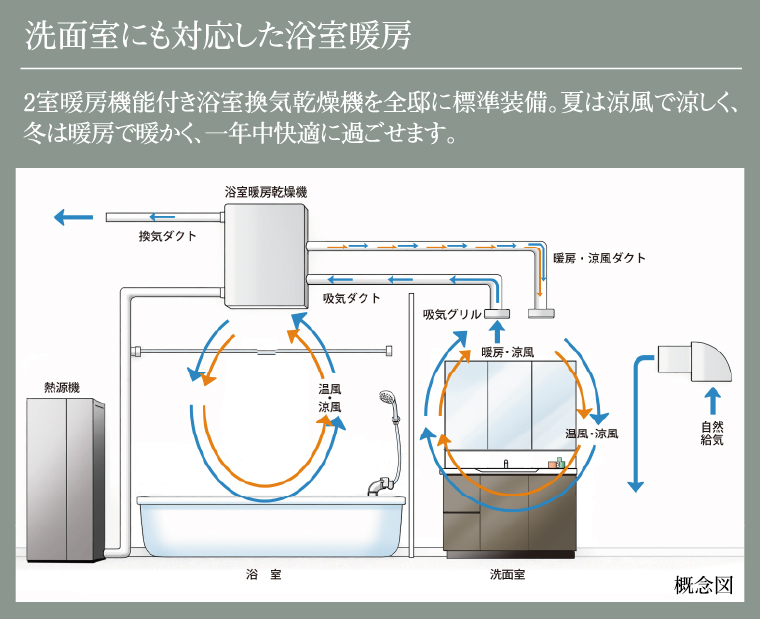 洗面室にも対応した浴室暖房

2室暖房機能付き浴室換気乾燥機を全邸に標準装備。夏は涼風で涼しく、冬は暖房で暖かく、一年中快適に過ごせます。

浴室暖房乾燥機

換気ダクト

暖房・涼風ダクト

吸気ダクト

吸気グリル

暖房・涼風

熱源機

温風・涼風

温風・涼風

自然給気

浴　室

洗面室

概念図