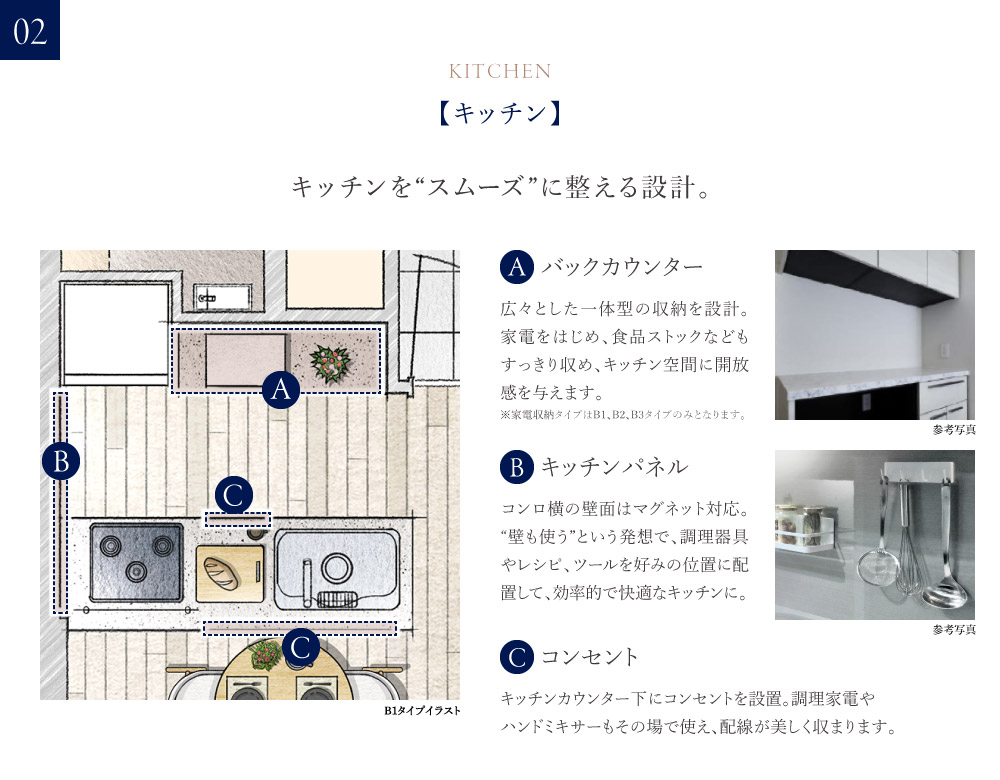 02

KITCHEN

【キッチン】

キッチンを“スムーズ”に整える設計。

A
B
C
C

B1タイプイラスト

A バックカウンター

広々とした一体型の収納を設計。家電をはじめ、食品ストックなどもすっきり収め、キッチン空間に開放感を与えます。
※家電収納タイプはB1、B2、B3タイプのみとなります。

参考写真

B キッチンパネル

コンロ横の壁面はマグネット対応。“壁も使う”という発想で、調理器具やレシピ、ツールを好みの位置に配置して、効率的で快適なキッチンに。

参考写真

C コンセント

キッチンカウンター下にコンセントを設置。調理家電やハンドミキサーもその場で使え、配線が美しく収まります。